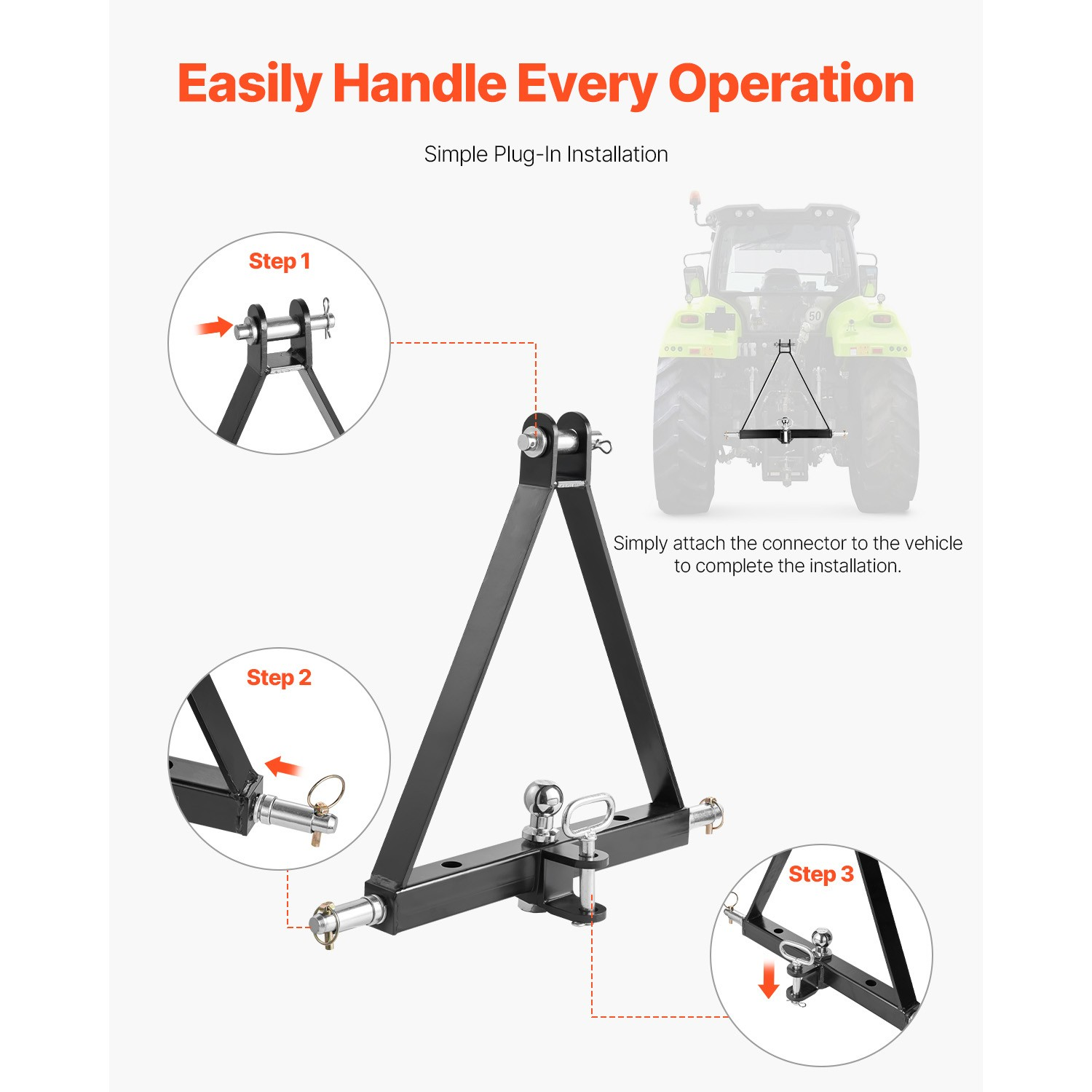 Easily Handle Every Operation

Simple Plug-In Installation

Step 1

50

Simply attach the connector to the vehicle to complete the installation.

Step 2

Step 3