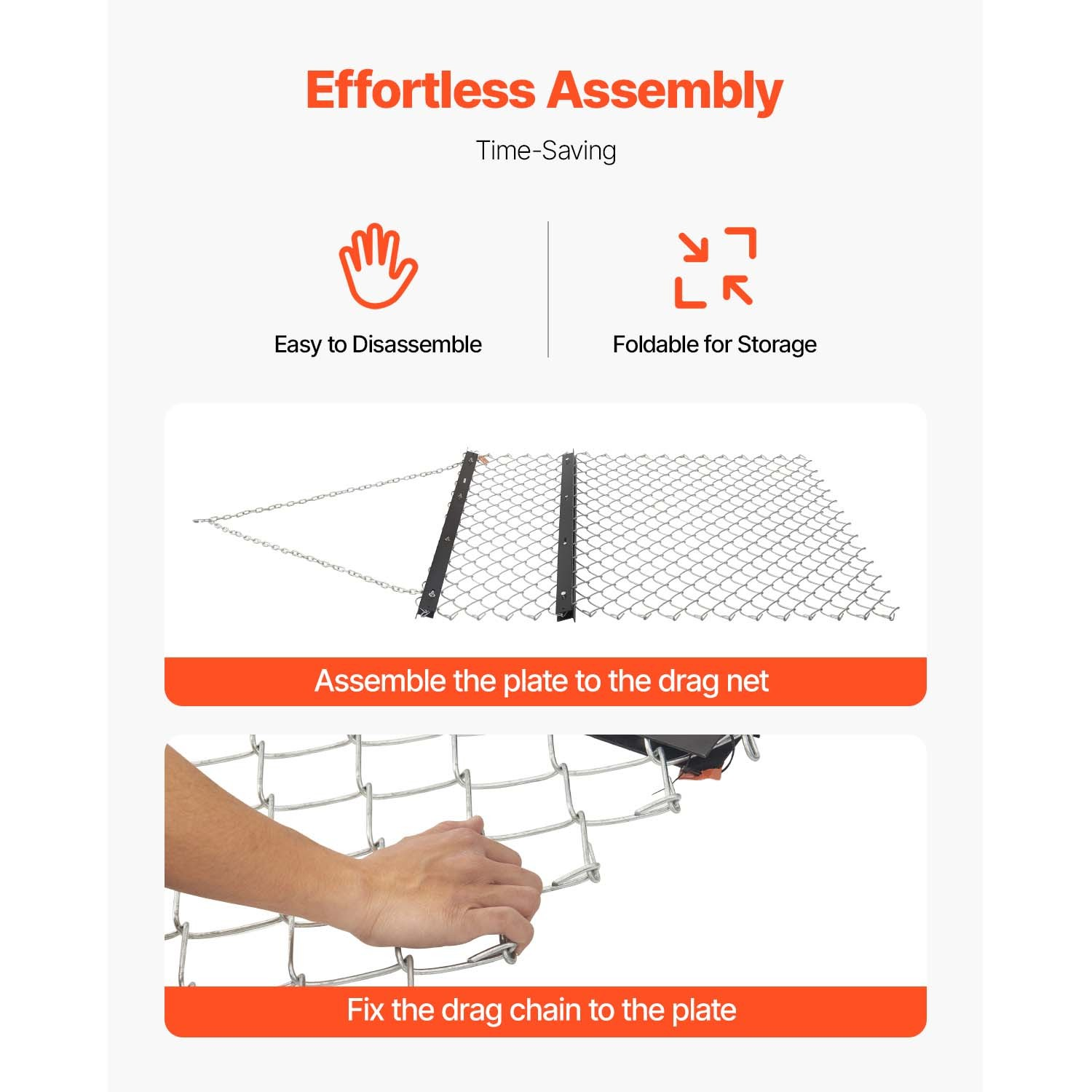 Effortless Assembly

Time-Saving

Easy to Disassemble

Foldable for Storage

Assemble the plate to the drag net

Fix the drag chain to the plate