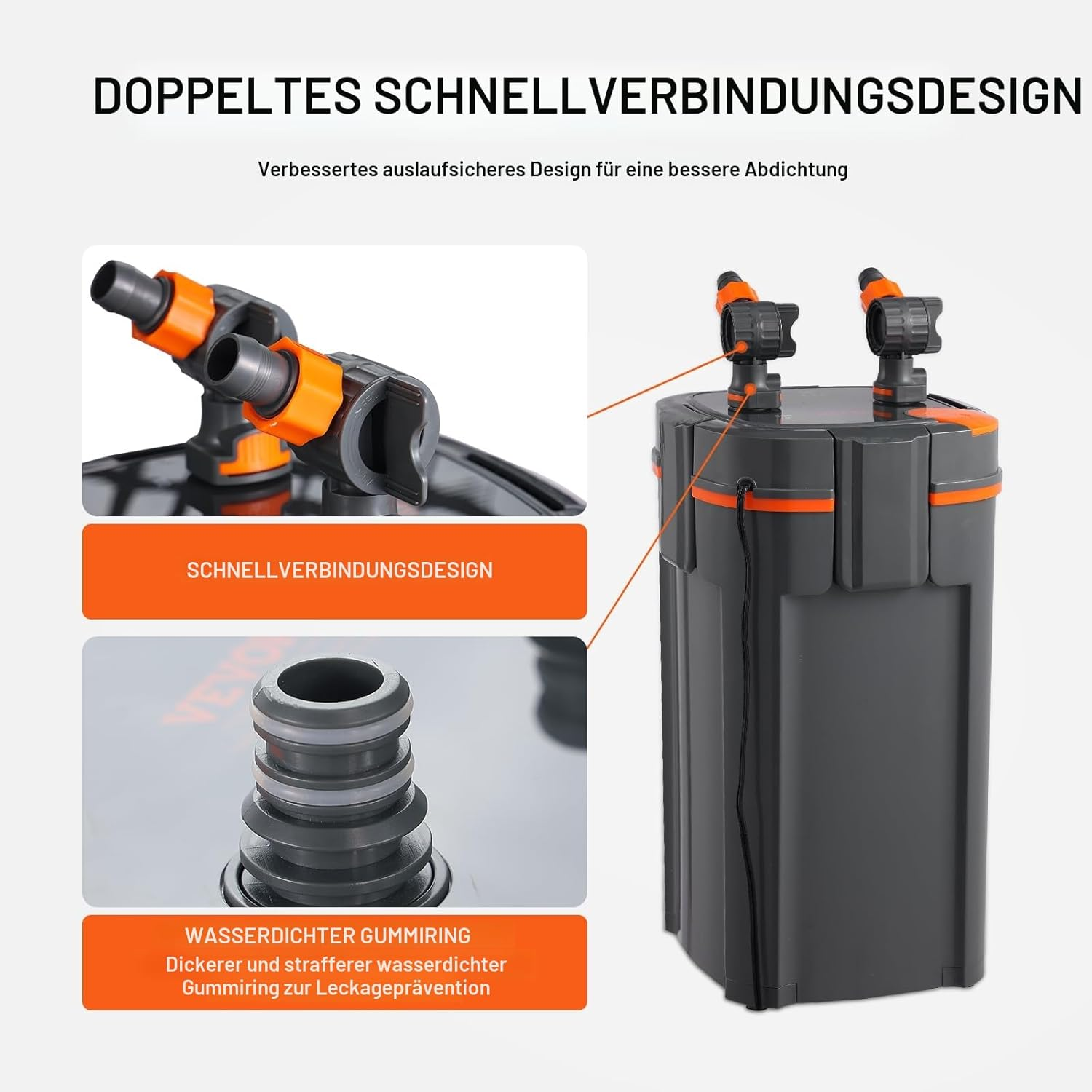 DOPPELTES SCHNELLVERBINDUNGSDESIGN

Verbessertes auslaufsicheres Design für eine bessere Abdichtung

SCHNELLVERBINDUNGSDESIGN

VEVOR

WASSERDICHTER GUMMIRING
Dickerer und strafferer wasserdichter Gummiring zur Leckageprävention