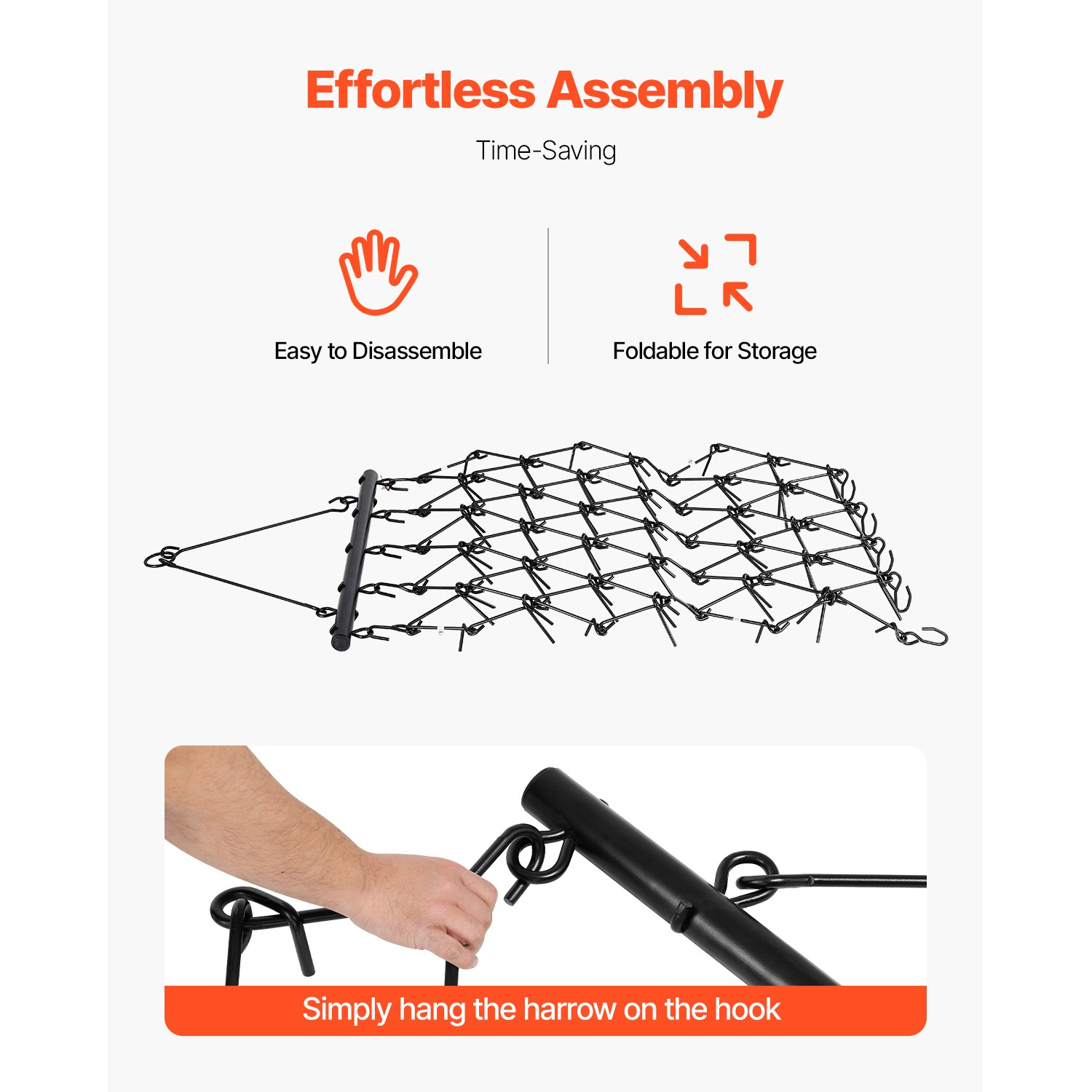 Effortless Assembly

Time-Saving

Easy to Disassemble

Foldable for Storage

Simply hang the harrow on the hook