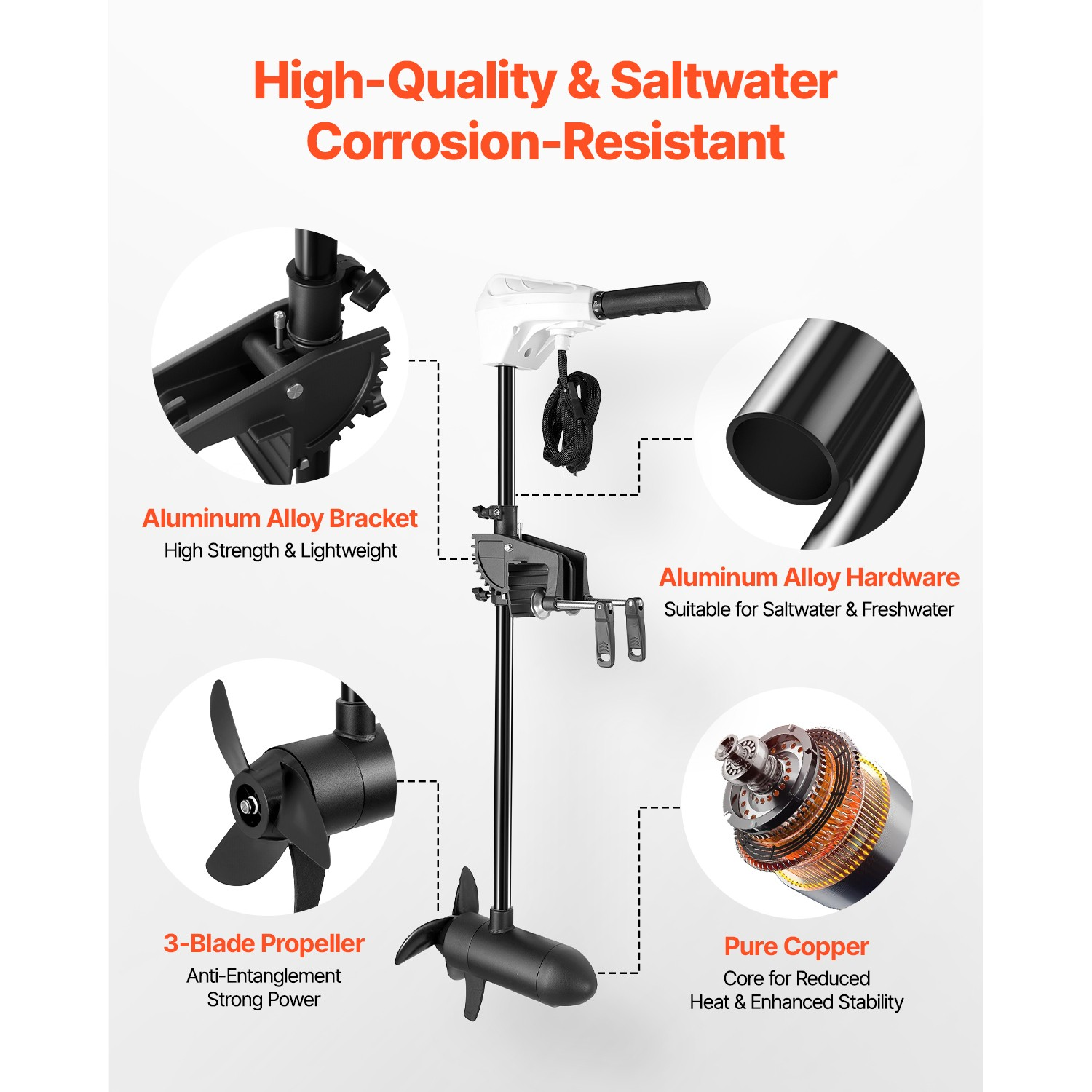 High-Quality & Saltwater Corrosion-Resistant

Aluminum Alloy Bracket
High Strength & Lightweight

Aluminum Alloy Hardware
Suitable for Saltwater & Freshwater

3-Blade Propeller
Anti-Entanglement
Strong Power

Pure Copper
Core for Reduced
Heat & Enhanced Stability