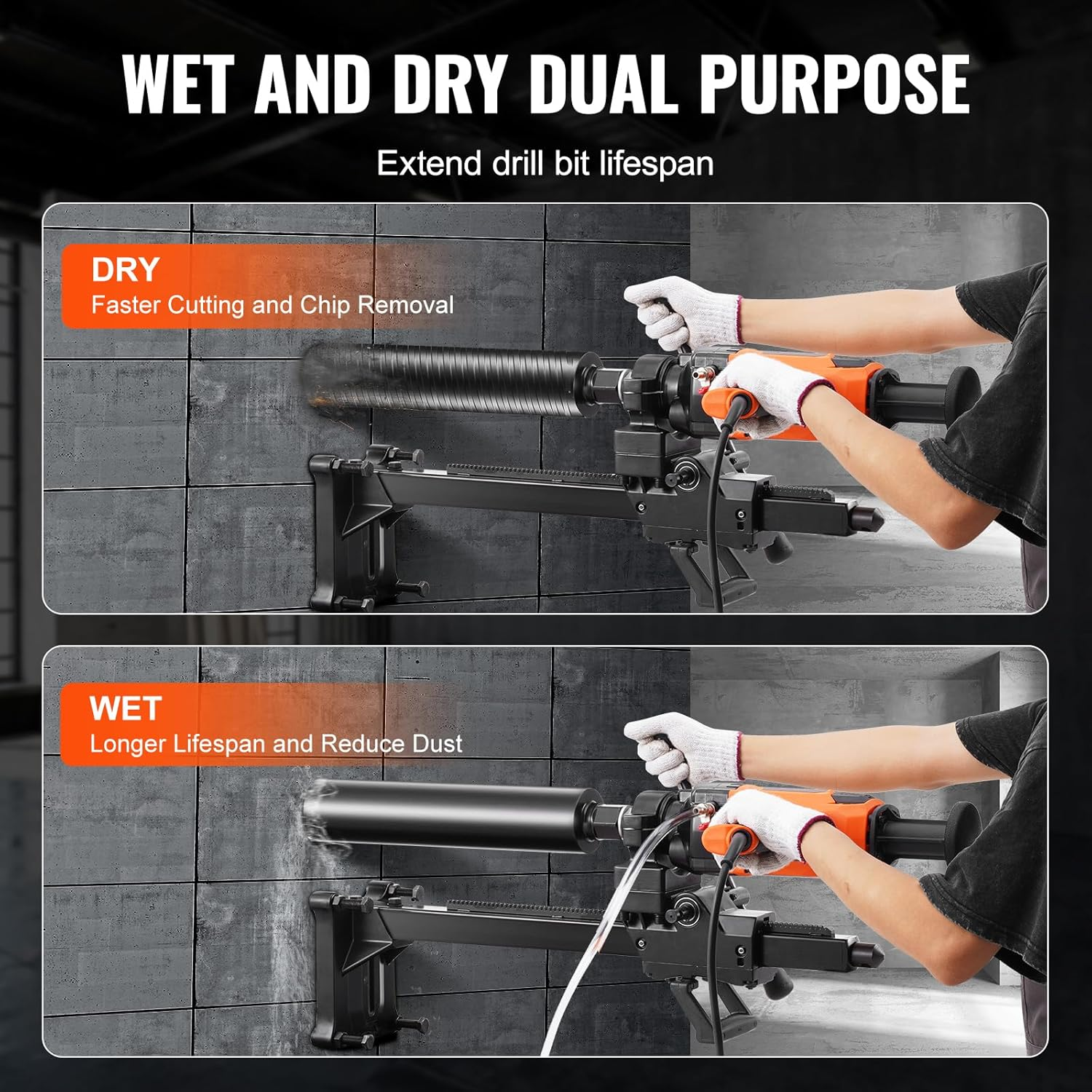 WET AND DRY DUAL PURPOSE

Extend drill bit lifespan

DRY
Faster Cutting and Chip Removal

WET
Longer Lifespan and Reduce Dust