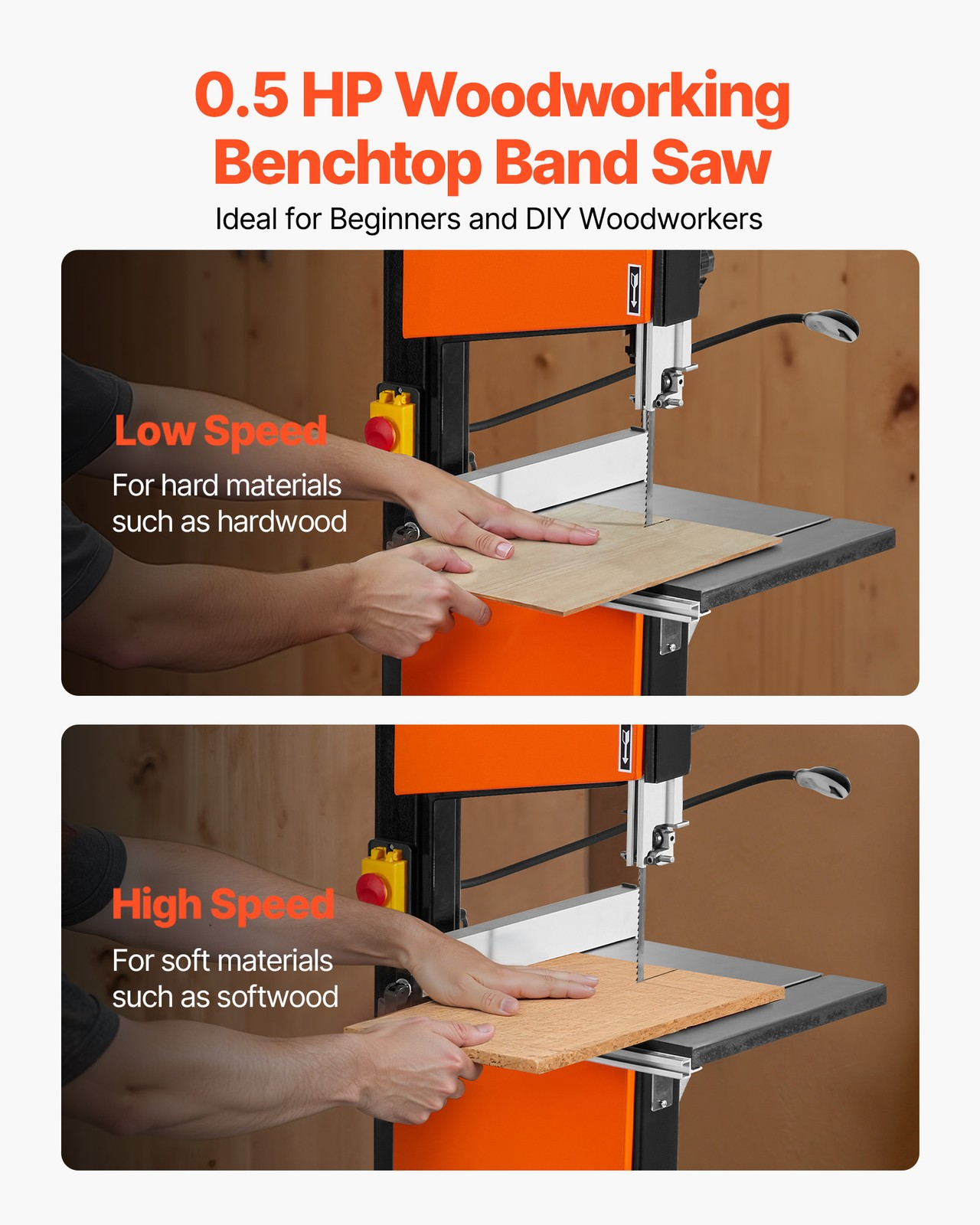 0.5 HP Woodworking Benchtop Band Saw

Ideal for Beginners and DIY Woodworkers

Low Speed

For hard materials such as hardwood

High Speed

For soft materials such as softwood