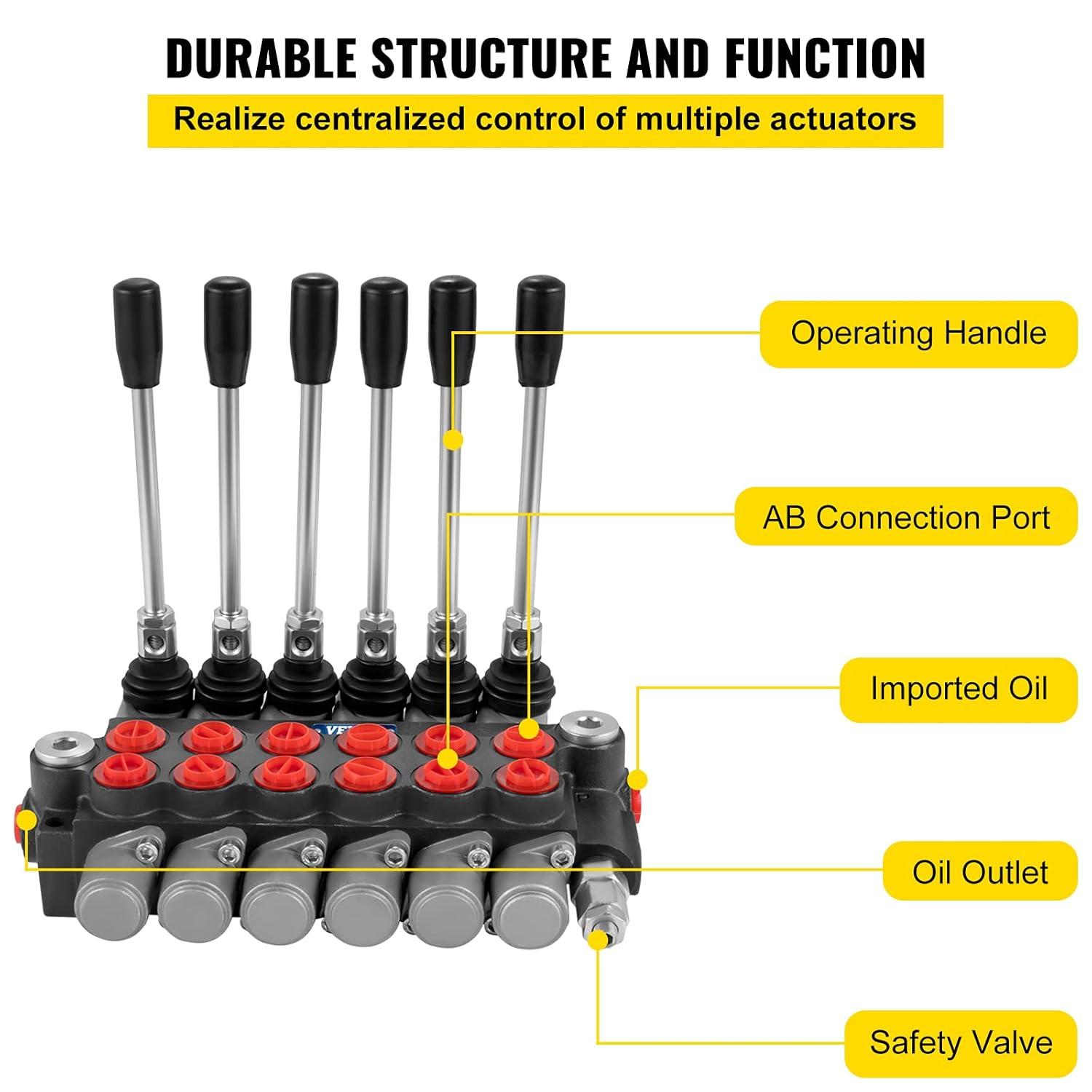 DURABLE STRUCTURE AND FUNCTION

Realize centralized control of multiple actuators

Operating Handle

AB Connection Port

Imported Oil

Oil Outlet

Safety Valve