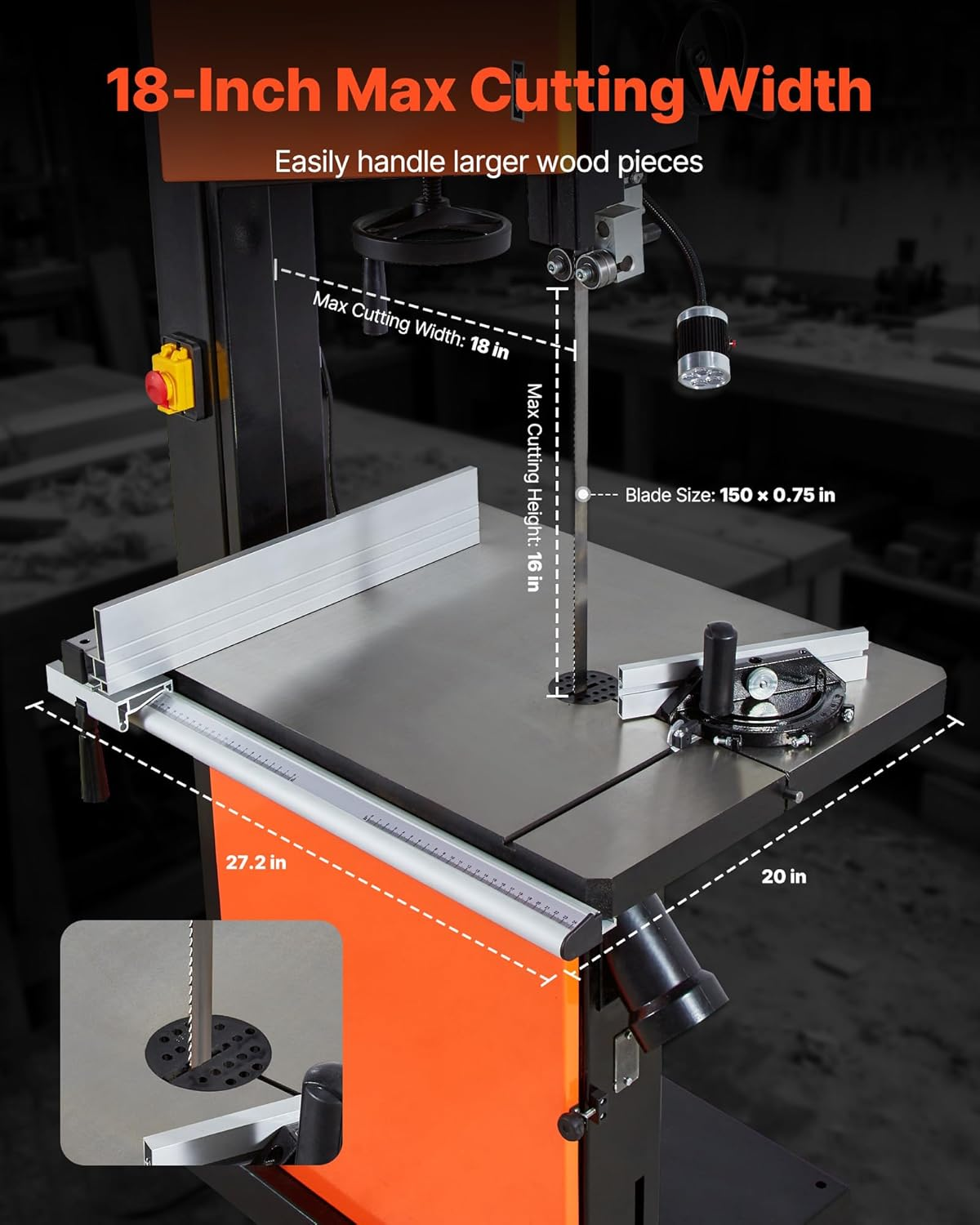 18-Inch Max Cutting Width

Easily handle larger wood pieces

Max Cutting Width: 18 in

Max Cutting Height: 16 in

Blade Size: 150 × 0.75 in

27.2 in

20 in