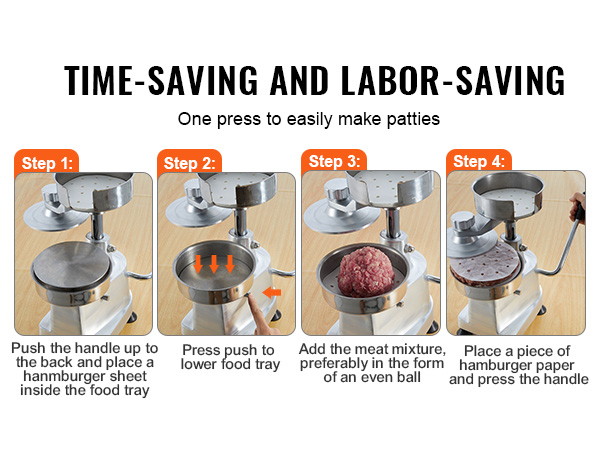 TIME-SAVING AND LABOR-SAVING

One press to easily make patties

Step 1:

Push the handle up to the back and place a hanmburger sheet inside the food tray

Step 2:

Press push to lower food tray

Step 3:

Add the meat mixture, preferably in the form of an even ball

Step 4:

Place a piece of hamburger paper and press the handle